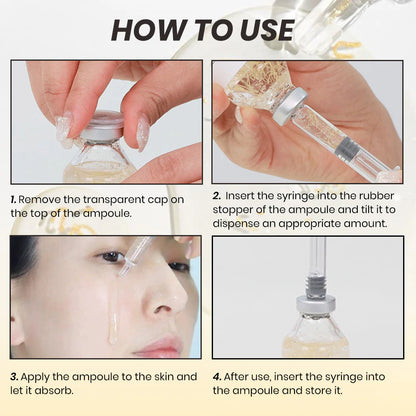 HOW TO USE

1. Remove the transparent cap on the top of the ampoule.

2. Insert the syringe into the rubber stopper of the ampoule and tilt it to dispense an appropriate amount.

3. Apply the ampoule to the skin and let it absorb.

4. After use, insert the syringe into the ampoule and store it.